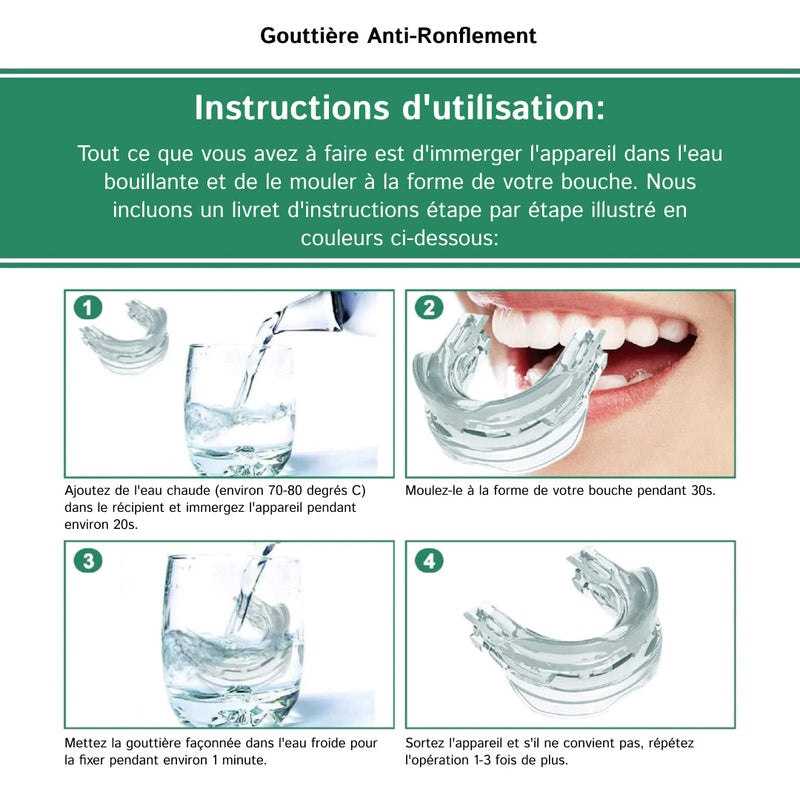 Gouttière Anti-Ronflement

Instructions d'utilisation:

Tout ce que vous avez à faire est d'immerger l'appareil dans l'eau bouillante et de le mouler à la forme de votre bouche. Nous incluons un livret d'instructions étape par étape illustré en couleurs ci-dessous:

1

Ajoutez de l'eau chaude (environ 70-80 degrés C) dans le récipient et immergez l'appareil pendant environ 20s.

2

Moulez-le à la forme de votre bouche pendant 30s.

3

Mettez la gouttière façonnée dans l'eau froide pour la fixer pendant environ 1 minute.

4

Sortez l'appareil et s'il ne convient pas, répétez l'opération 1-3 fois de plus.