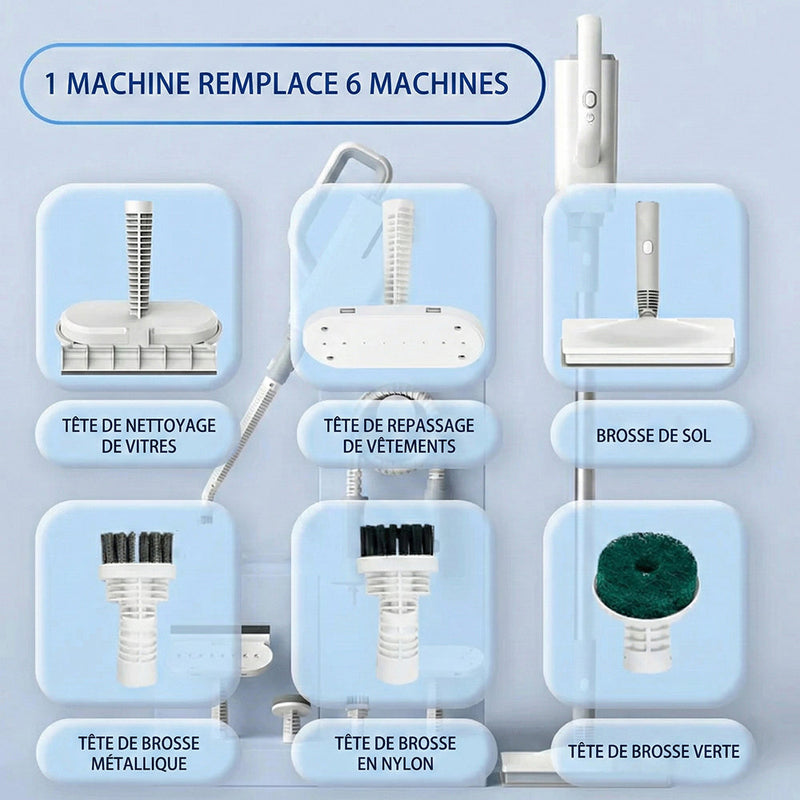 1 MACHINE REMPLACE 6 MACHINES

TÊTE DE NETTOYAGE DE VITRES

TÊTE DE REPASSAGE DE VÊTEMENTS

BROSSE DE SOL

TÊTE DE BROSSE MÉTALLIQUE

TÊTE DE BROSSE EN NYLON

TÊTE DE BROSSE VERTE