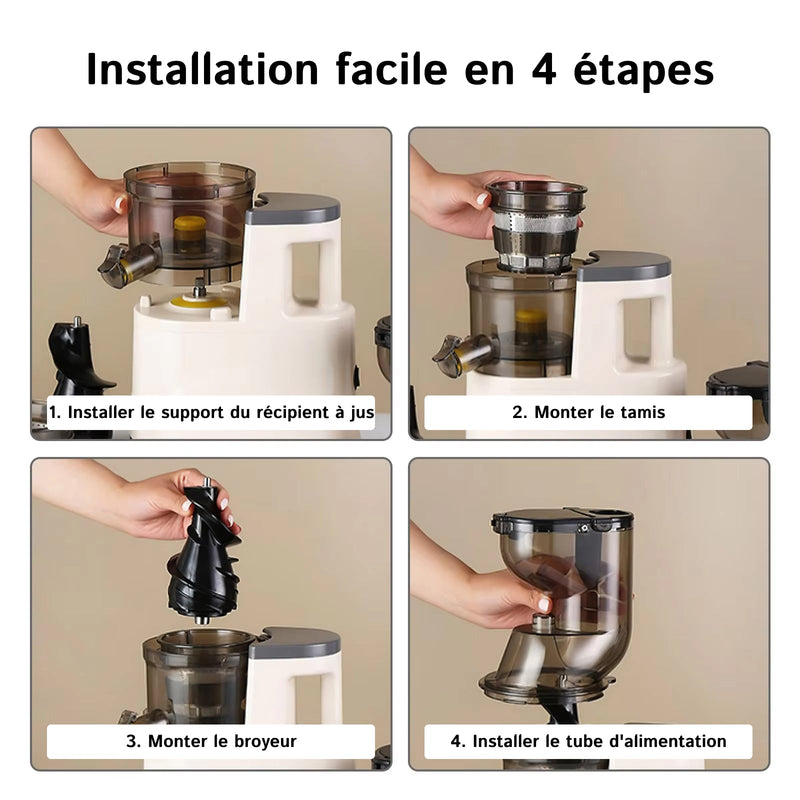 Installation facile en 4 étapes

1. Installer le support du récipient à jus

2. Monter le tamis

3. Monter le broyeur

4. Installer le tube d'alimentation