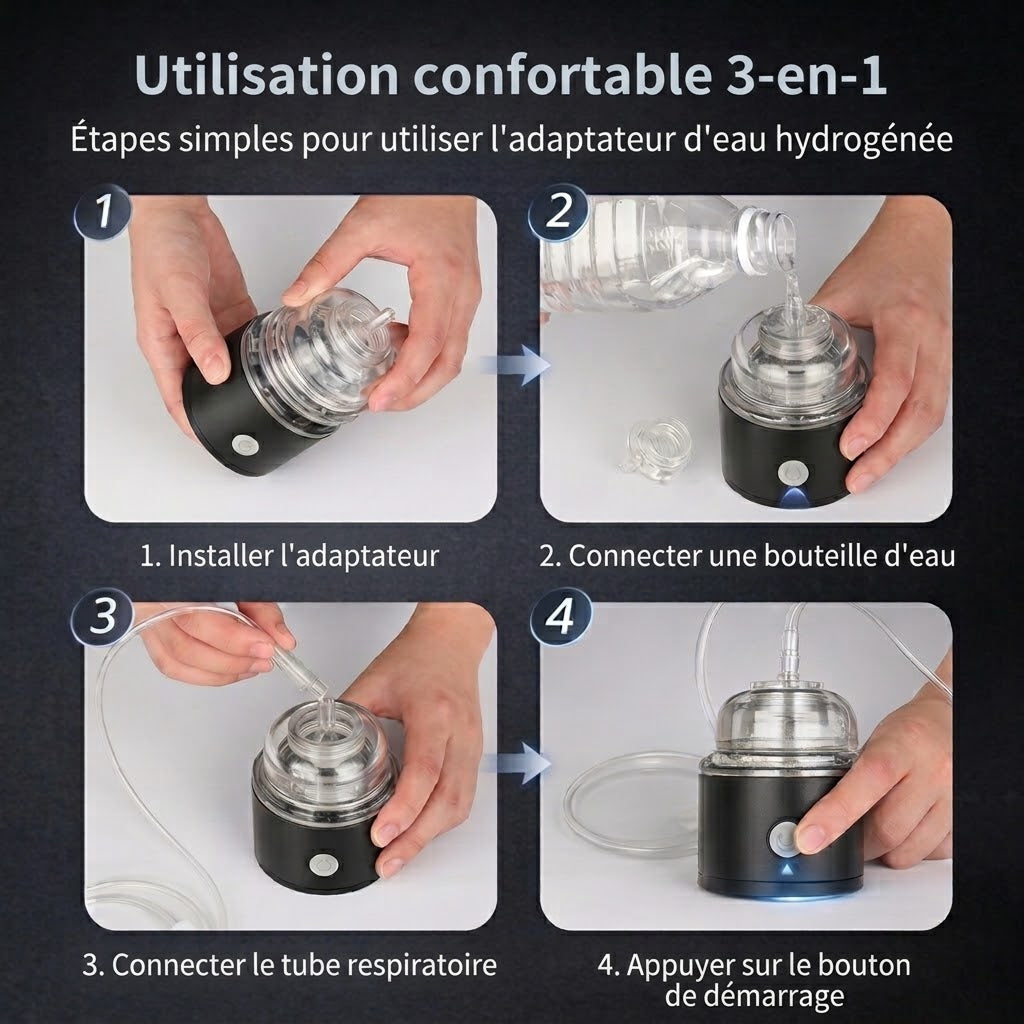 Utilisation confortable 3-en-1

Étapes simples pour utiliser l'adaptateur d'eau hydrogénée

1

2

1. Installer l'adaptateur

2. Connecter une bouteille d'eau

3

4

3. Connecter le tube respiratoire

4. Appuyer sur le bouton de démarrage