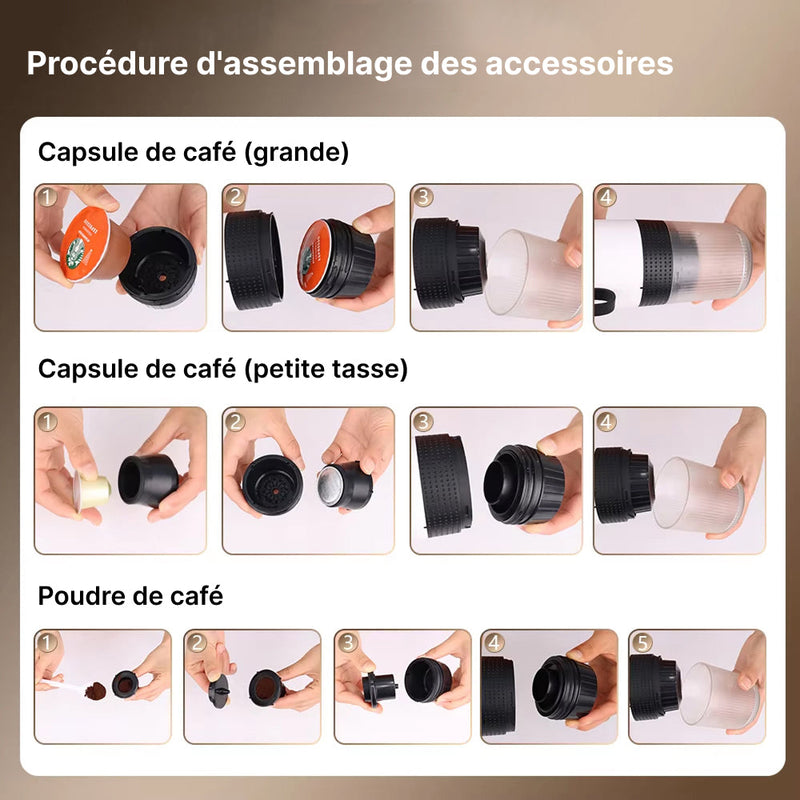 Procédure d'assemblage des accessoires

Capsule de café (grande)

1 2 3 4

Capsule de café (petite tasse)

1 2 3 4

Poudre de café

1 2 3 4 5