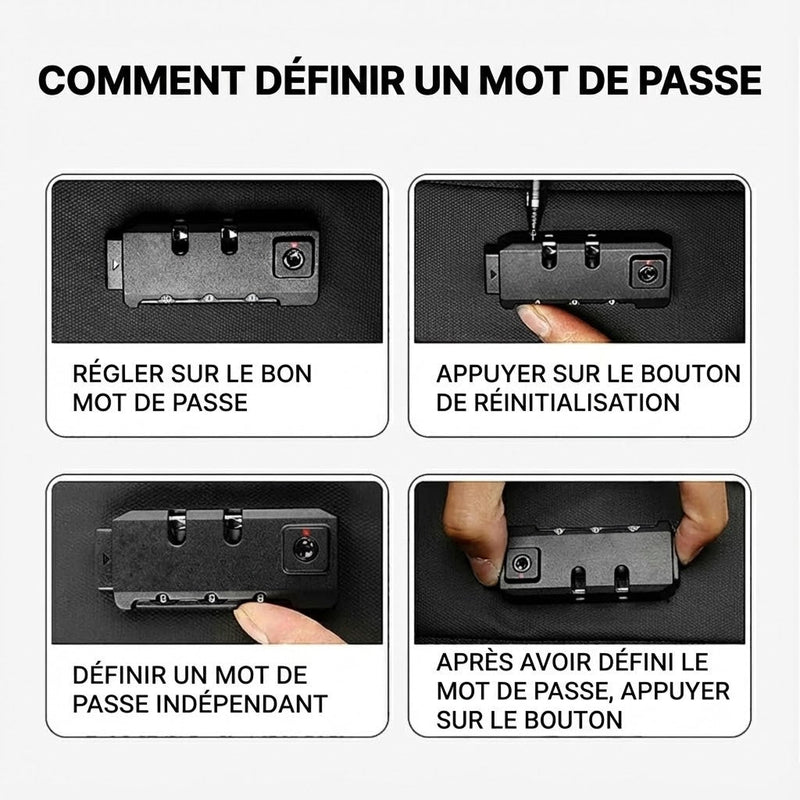 COMMENT DÉFINIR UN MOT DE PASSE

RÉGLER SUR LE BON MOT DE PASSE

APPUYER SUR LE BOUTON DE RÉINITIALISATION

DÉFINIR UN MOT DE PASSE INDÉPENDANT

APRÈS AVOIR DÉFINI LE MOT DE PASSE, APPUYER SUR LE BOUTON