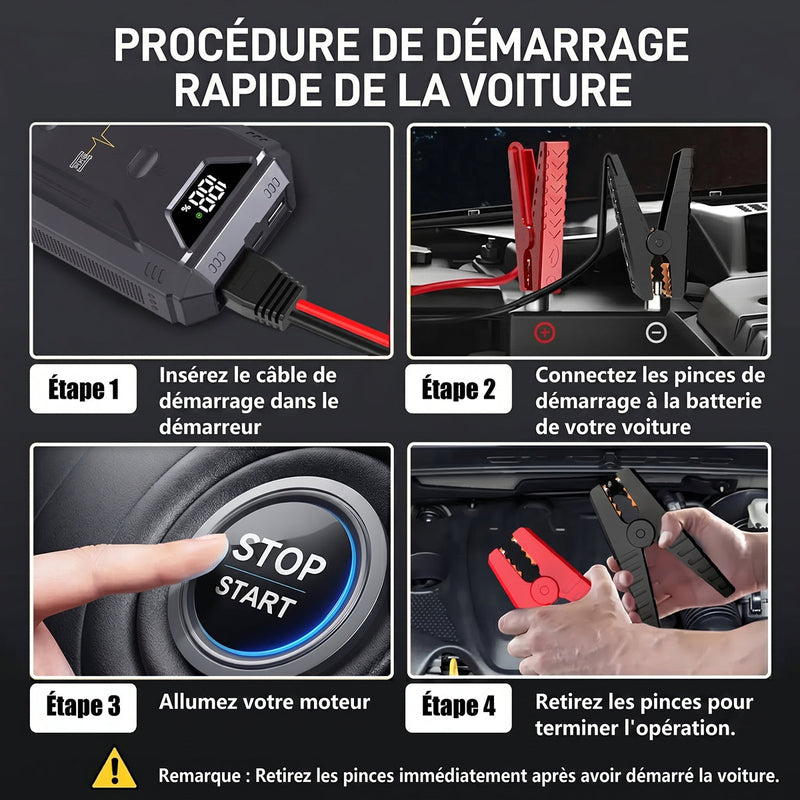 PROCÉDURE DE DÉMARRAGE RAPIDE DE LA VOITURE

88
%

+ −

Étape 1
Insérez le câble de démarrage dans le démarreur

Étape 2
Connectez les pinces de démarrage à la batterie de votre voiture

STOP
START

Étape 3
Allumez votre moteur

Étape 4
Retirez les pinces pour terminer l'opération.

Remarque : Retirez les pinces immédiatement après avoir démarré la voiture.