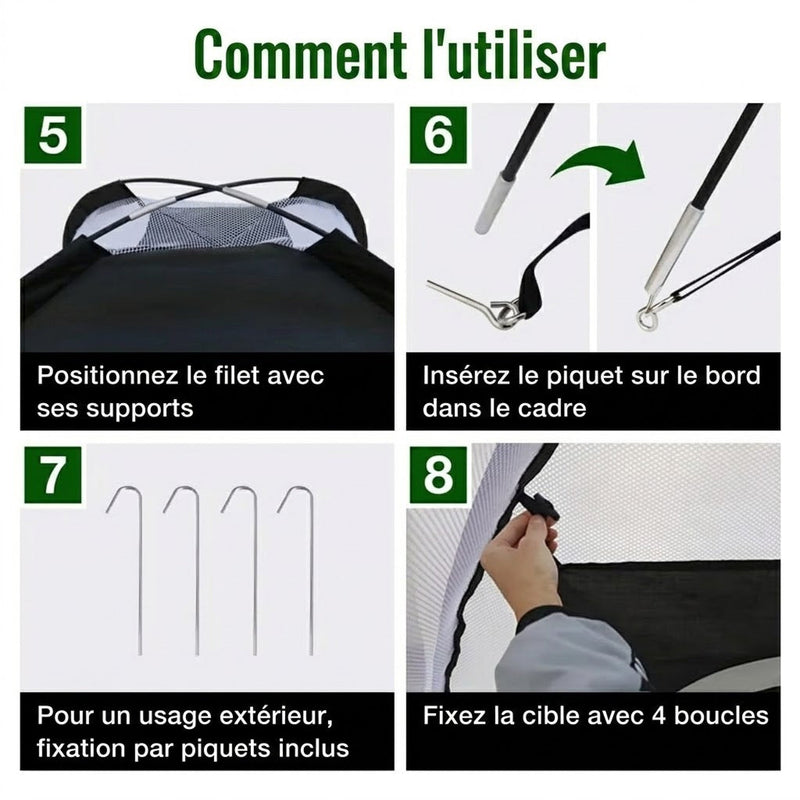 Comment l'utiliser

5

Positionnez le filet avec ses supports

6

Insérez le piquet sur le bord dans le cadre

7

Pour un usage extérieur, fixation par piquets inclus

8

Fixez la cible avec 4 boucles